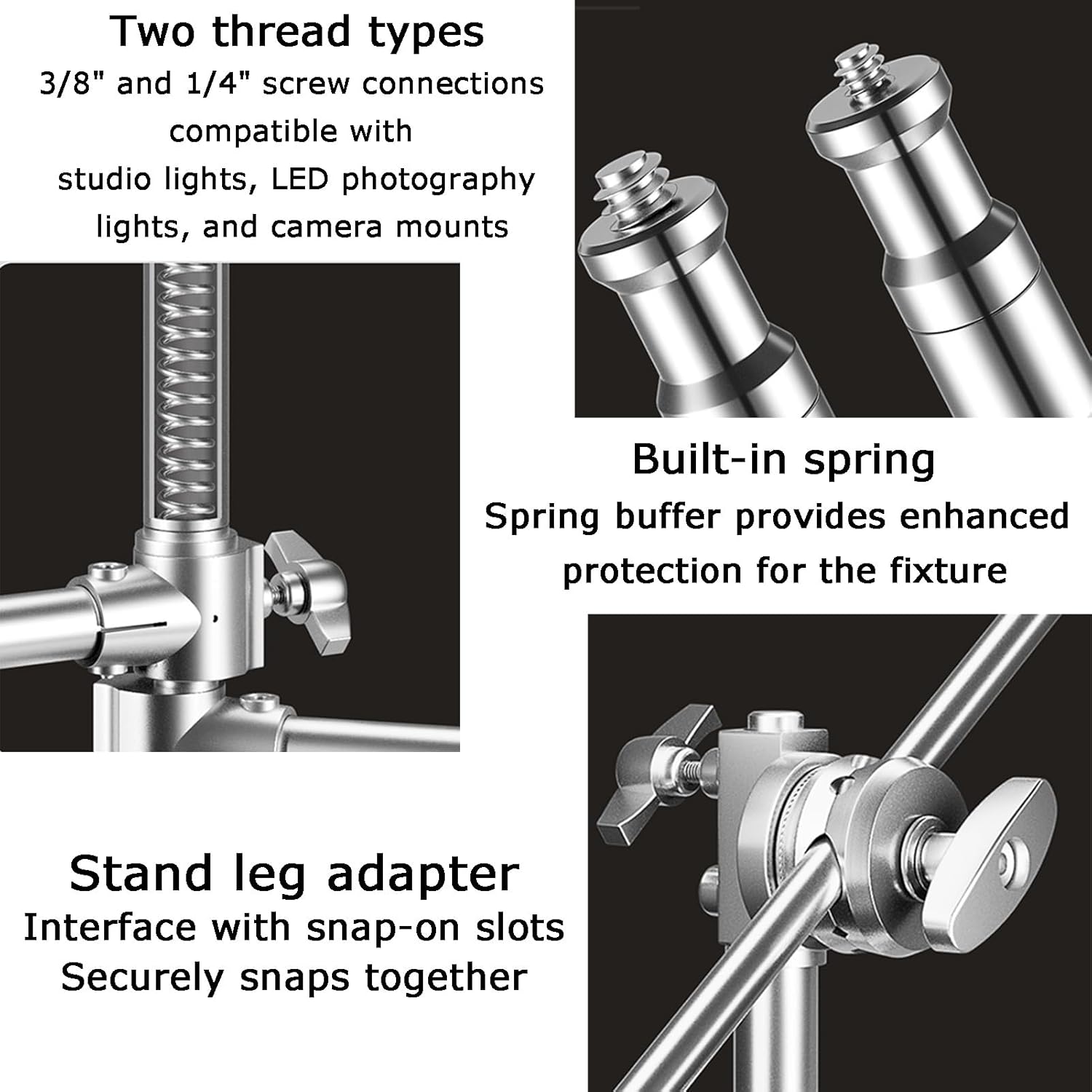 Two thread types
3/8" and 1/4" screw connections compatible with studio lights, LED photography lights, and camera mounts

Built-in spring
Spring buffer provides enhanced protection for the fixture

Stand leg adapter
Interface with snap-on slots
Securely snaps together